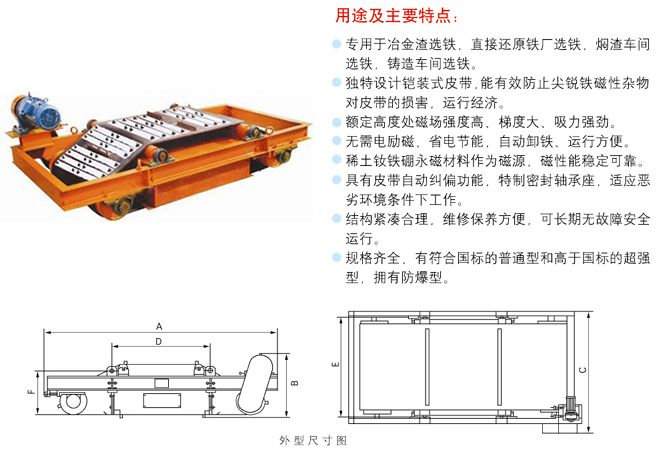 用途及主要特点：

专用于冶金渣选铁，直接还原铁厂选铁，焖渣车间选铁，铸造车间选铁。

独特设计铠装式皮带，能有效防止尖锐铁磁性杂物对皮带的损害，运行经济。

额定高度处磁场强度高、梯度大、吸力强劲。

无需电励磁，省电节能，自动卸铁、运行方便。

稀土钕铁硼永磁材料作为磁源，磁性能稳定可靠。

具有皮带自动纠偏功能，特制密封轴承座，适应恶劣环境条件下工作。

结构紧凑合理，维修保养方便，可长期无故障安全运行。

规格齐全，有符合国标的普通型和高于国标的超强型，拥有防爆型。

A
D
F
B
E
C

外型尺寸图